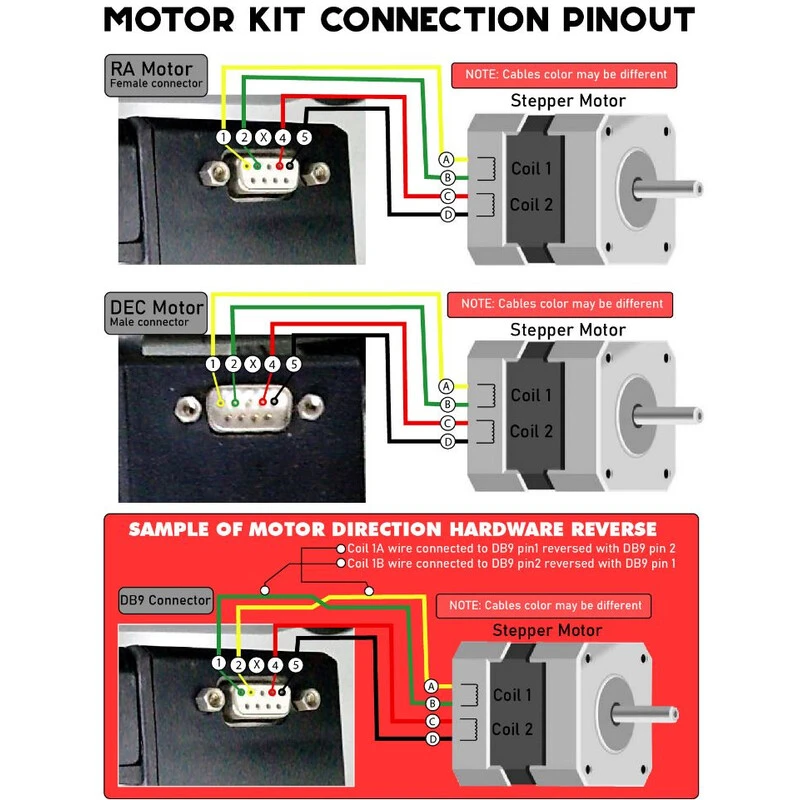 MOTOR KIT CONNECTION PINOUT

RA Motor
Female connector

NOTE: Cables color may be different

Stepper Motor

1 2 X 4 5

A
B
C
D

Coil 1
Coil 2

DEC Motor
Male connector

NOTE: Cables color may be different

Stepper Motor

1 2 X 4 5

A
B
C
D

Coil 1
Coil 2

SAMPLE OF MOTOR DIRECTION HARDWARE REVERSE

Coil 1A wire connected to DB9 pin1 reversed with DB9 pin 2
Coil 1B wire connected to DB9 pin2 reversed with DB9 pin 1

DB9 Connector

NOTE: Cables color may be different

Stepper Motor

1 2 X 4 5

A
B
C
D

Coil 1
Coil 2