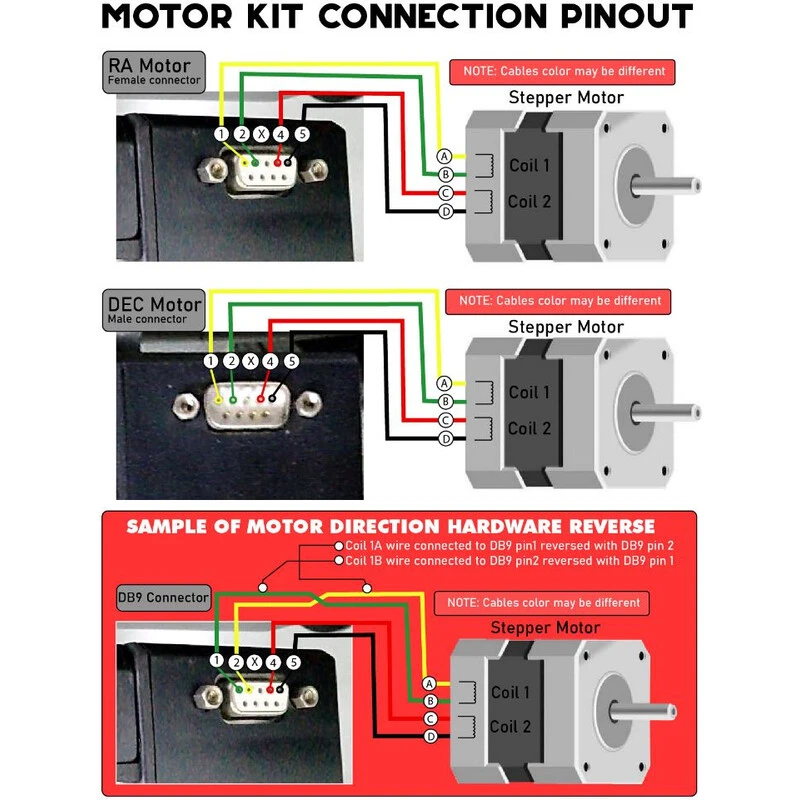 MOTOR KIT CONNECTION PINOUT

RA Motor
Female connector

NOTE: Cables color may be different

Stepper Motor

1 2 X 4 5

A
B
C
D

Coil 1
Coil 2

DEC Motor
Male connector

NOTE: Cables color may be different

Stepper Motor

1 2 X 4 5

A
B
C
D

Coil 1
Coil 2

SAMPLE OF MOTOR DIRECTION HARDWARE REVERSE

Coil 1A wire connected to DB9 pin1 reversed with DB9 pin 2
Coil 1B wire connected to DB9 pin2 reversed with DB9 pin 1

DB9 Connector

NOTE: Cables color may be different

Stepper Motor

1 2 X 4 5

A
B
C
D

Coil 1
Coil 2